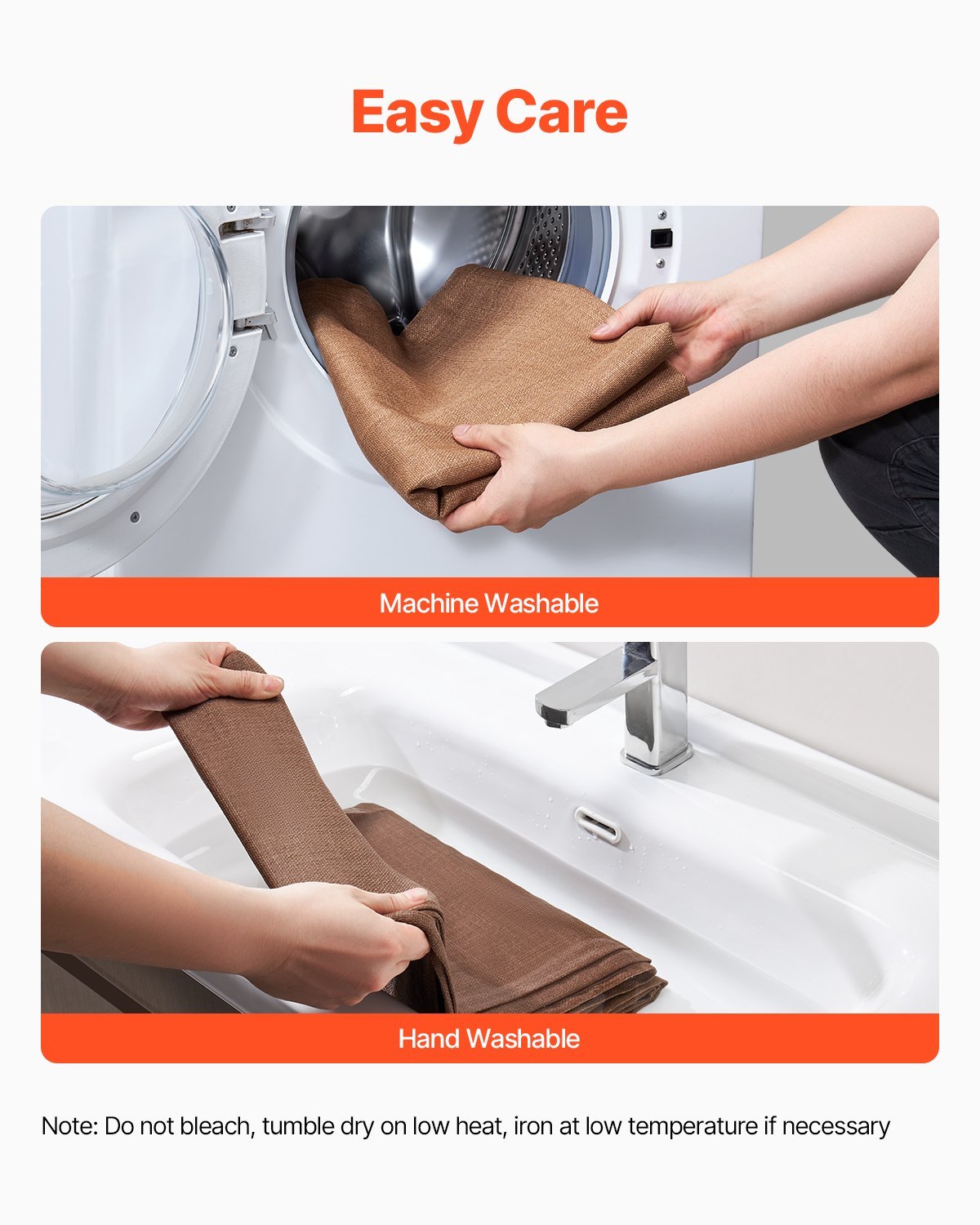 Easy Care

Machine Washable

Hand Washable

Note: Do not bleach, tumble dry on low heat, iron at low temperature if necessary